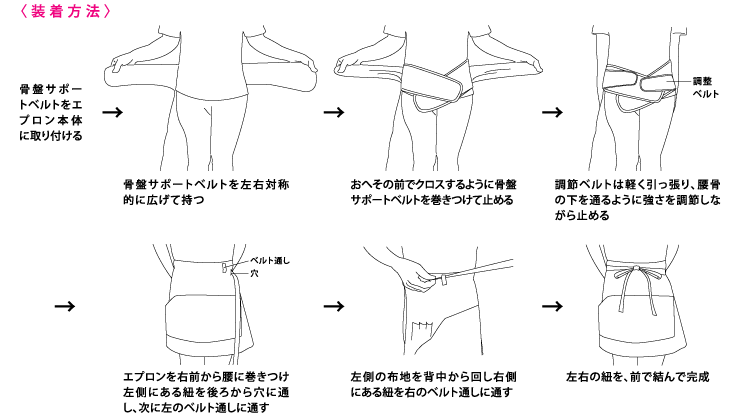 〈装着方法〉

骨盤サポートベルトをエプロン本体に取り付ける

→

骨盤サポートベルトを左右対称的に広げて持つ

→

おへその前でクロスするように骨盤サポートベルトを巻きつけて止める

→

調整ベルト

調節ベルトは軽く引っ張り、腰骨の下を通るように強さを調節しながら止める

→

ベルト通し

穴

エプロンを右前から腰に巻きつけ左側にある紐を後ろから穴に通し、次に左のベルト通しに通す

→

左側の布地を背中から回し右側にある紐を右のベルト通しに通す

→

左右の紐を、前で結んで完成